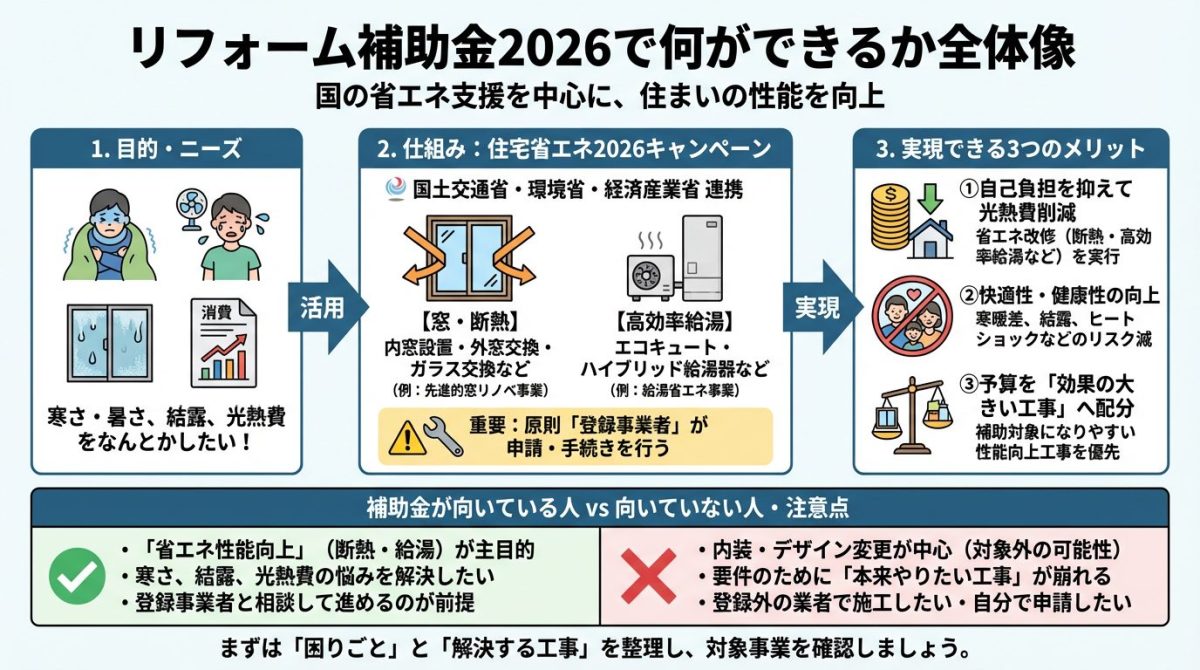 リフォーム補助金2026で何ができるか全体像

国の省エネ支援を中心に、住まいの性能を向上

1. 目的・ニーズ

消費

寒さ・暑さ、結露、光熱費をなんとかしたい！

活用

2. 仕組み：住宅省エネ2026キャンペーン

国土交通省・環境省・経済産業省 連携

【窓・断熱】
内窓設置・外窓交換・ガラス交換など
（例：先進的窓リノベ事業）

【高効率給湯】
エコキュート・ハイブリッド給湯器など
（例：給湯省エネ事業）

重要：原則「登録事業者」が申請・手続きを行う

実現

3. 実現できる3つのメリット

①自己負担を抑えて光熱費削減
省エネ改修（断熱・高効率給湯など）を実行

②快適性・健康性の向上
寒暖差、結露、ヒートショックなどのリスク減

③予算を「効果の大きい工事」へ配分
補助対象になりやすい性能向上工事を優先

補助金が向いている人 vs 向いていない人・注意点

・「省エネ性能向上」（断熱・給湯）が主目的
・寒さ、結露、光熱費の悩みを解決したい
・登録事業者と相談して進めるのが前提

・内装・デザイン変更が中心（対象外の可能性）
・要件のために「本来やりたい工事」が崩れる
・登録外の業者で施工したい・自分で申請したい

まずは「困りごと」と「解決する工事」を整理し、対象事業を確認しましょう。